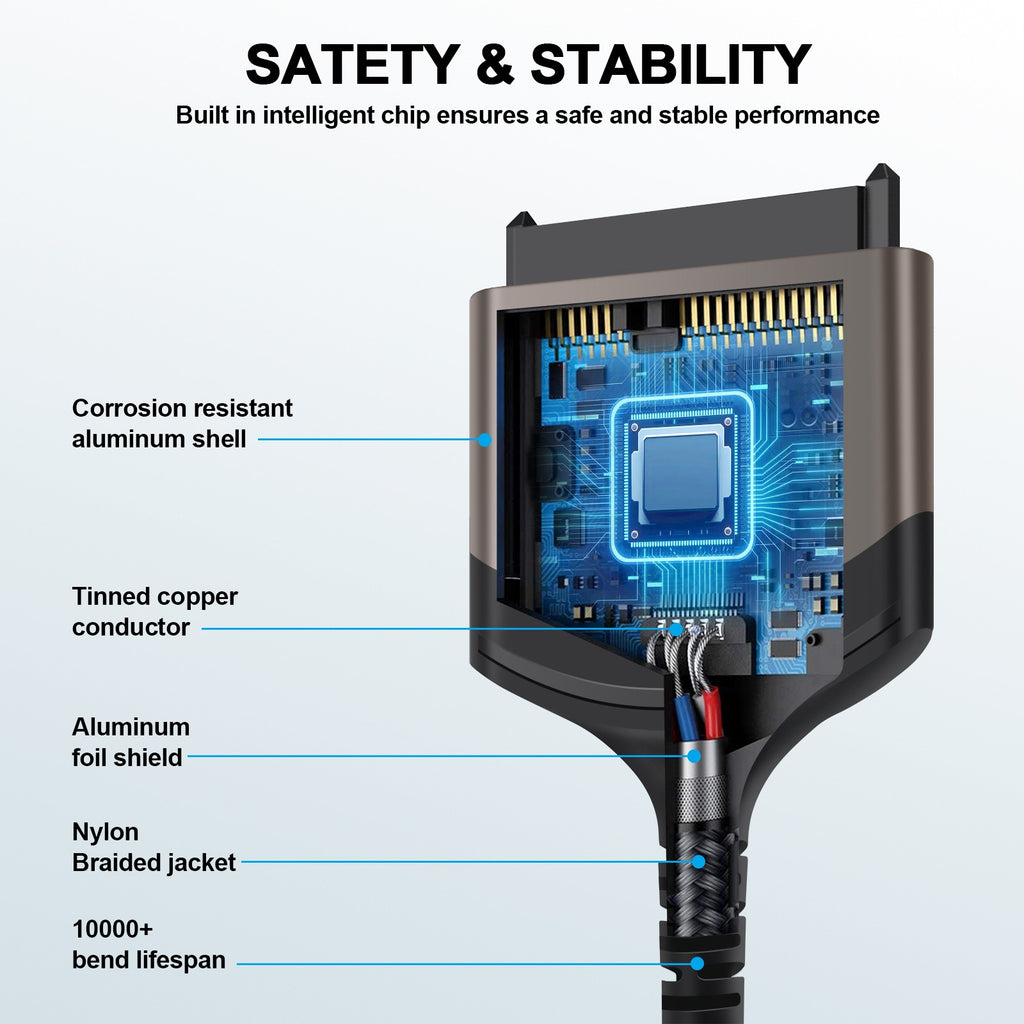 SATETY & STABILITY

Built in intelligent chip ensures a safe and stable performance

Corrosion resistant aluminum shell

Tinned copper conductor

Aluminum foil shield

Nylon Braided jacket

10000+ bend lifespan