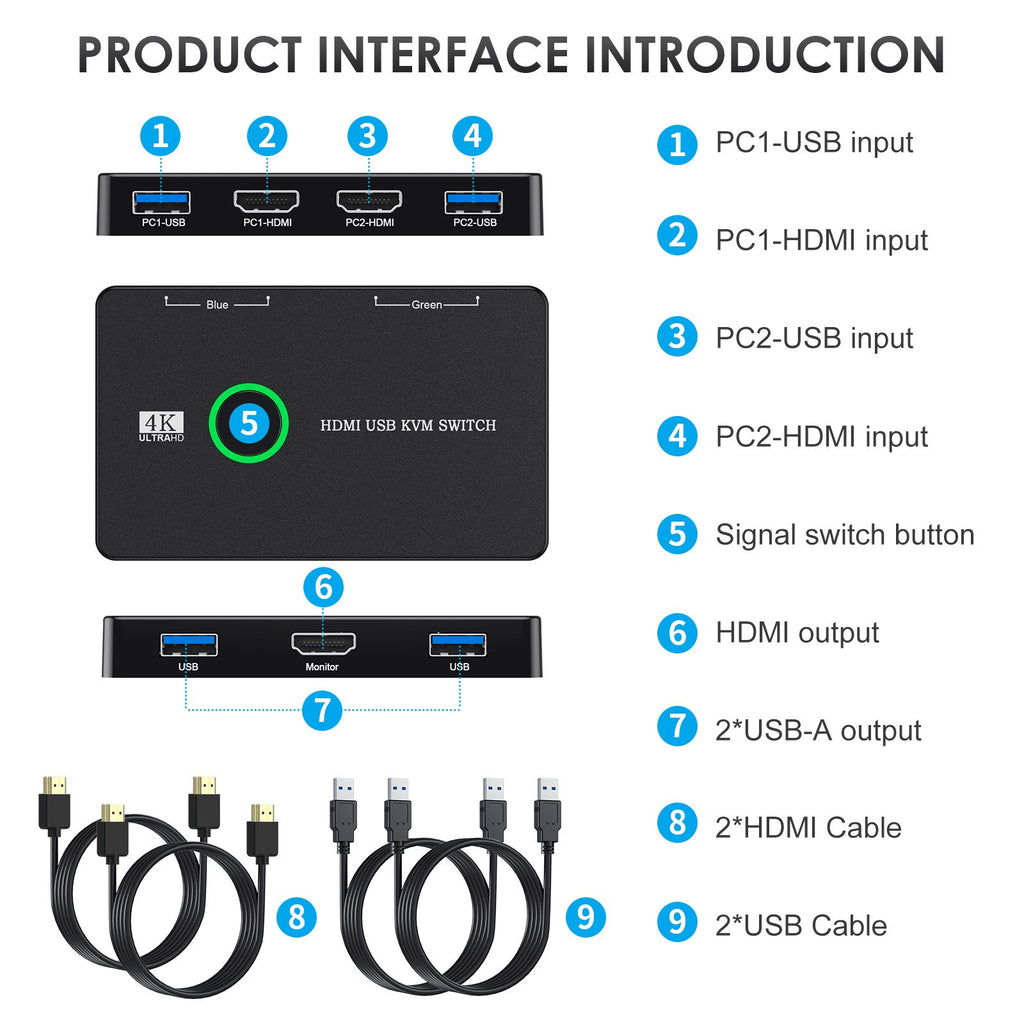 PRODUCT INTERFACE INTRODUCTION

1 2 3 4

PC1-USB PC1-HDMI PC2-HDMI PC2-USB

Blue Green

4K ULTRAHD

5

HDMI USB KVM SWITCH

6

USB Monitor USB

7

8

9

1 PC1-USB input

2 PC1-HDMI input

3 PC2-USB input

4 PC2-HDMI input

5 Signal switch button

6 HDMI output

7 2*USB-A output

8 2*HDMI Cable

9 2*USB Cable